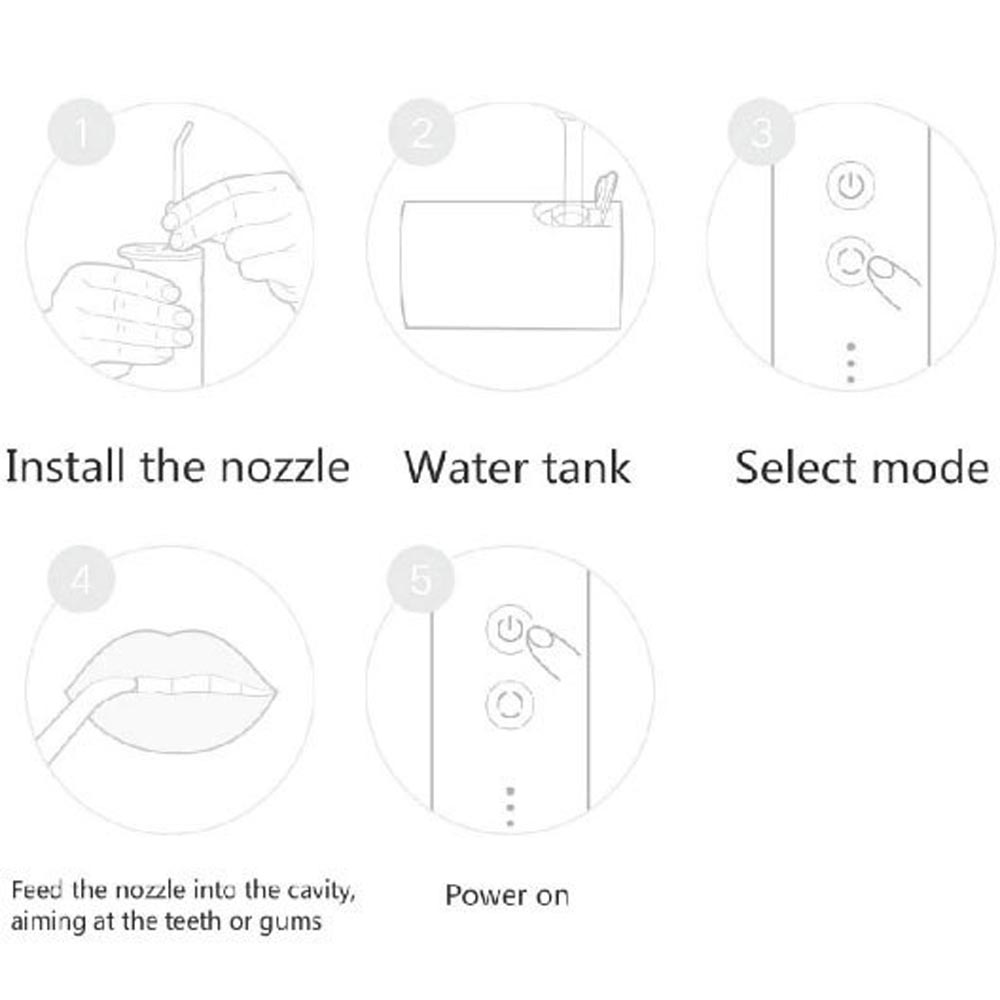 1

Install the nozzle

2

Water tank

3

Select mode

4

Feed the nozzle into the cavity, aiming at the teeth or gums

5

Power on